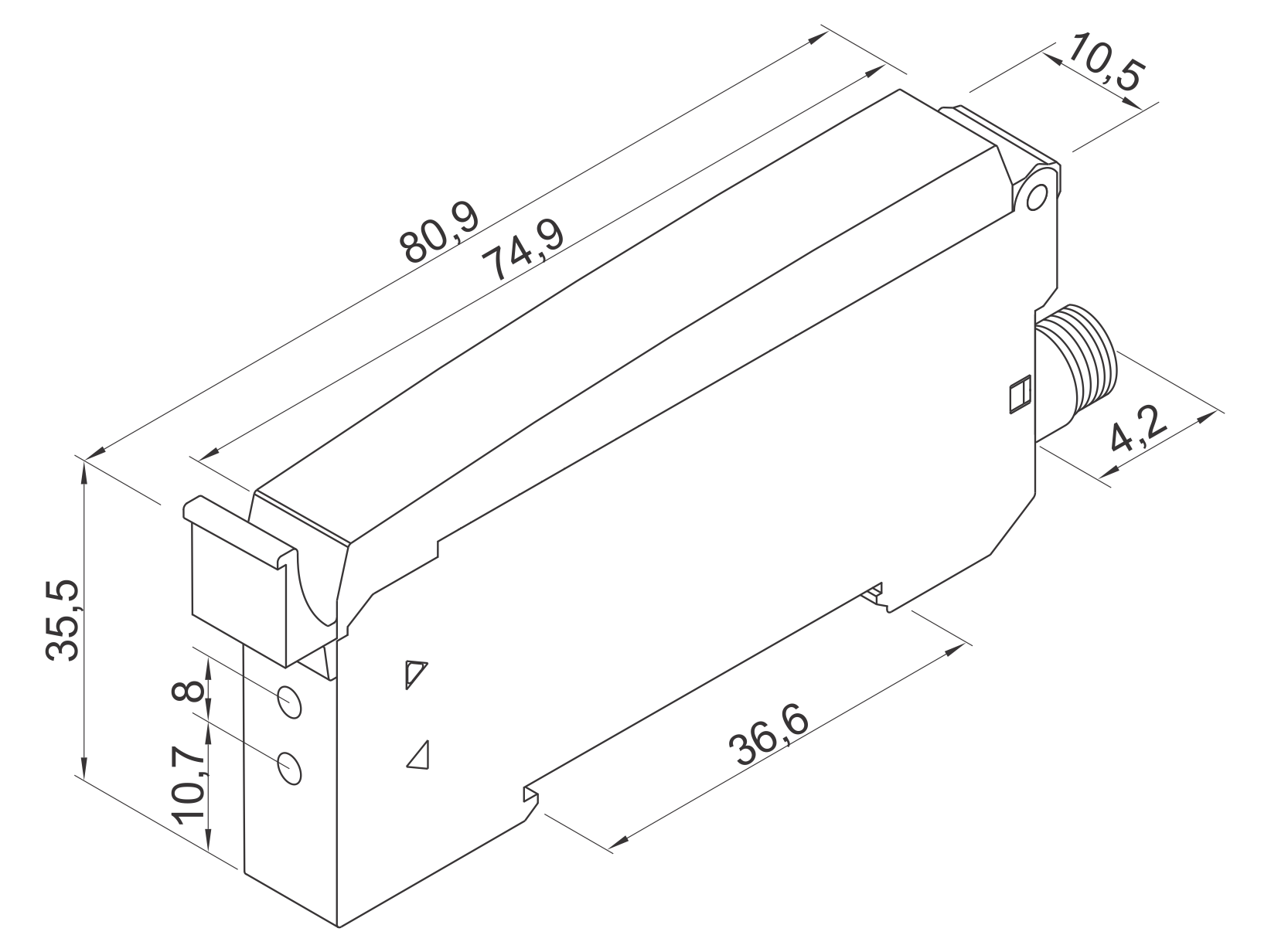 80,9
74,9
10,5
4,2
35,5
8
10,7
36,6